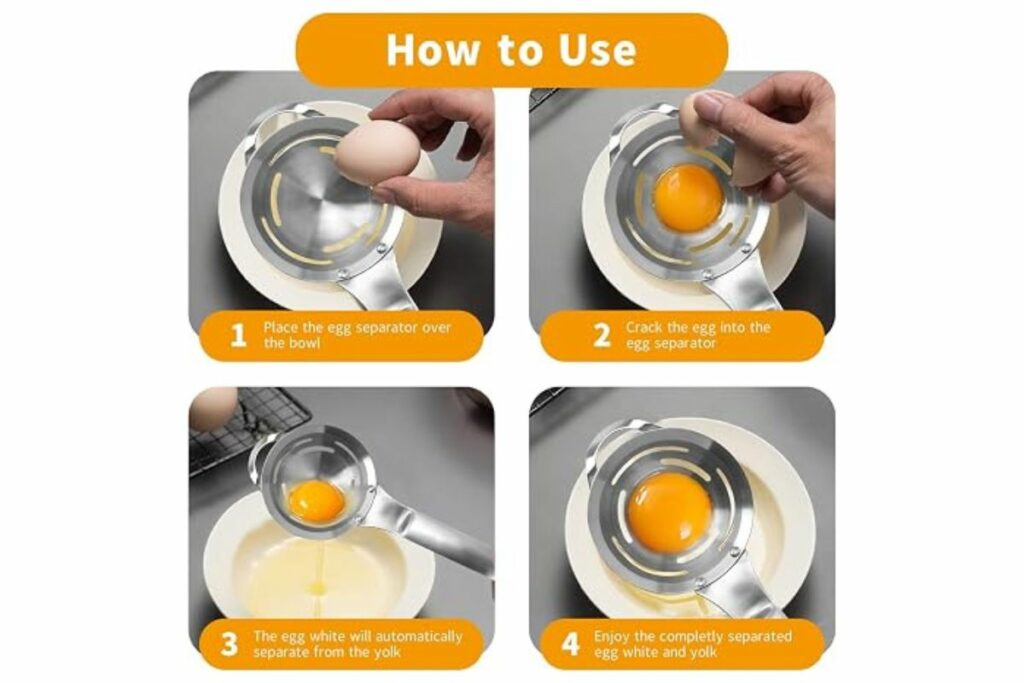 How to Use

1 Place the egg separator over the bowl

2 Crack the egg into the egg separator

3 The egg white will automatically separate from the yolk

4 Enjoy the completly separated egg white and yolk