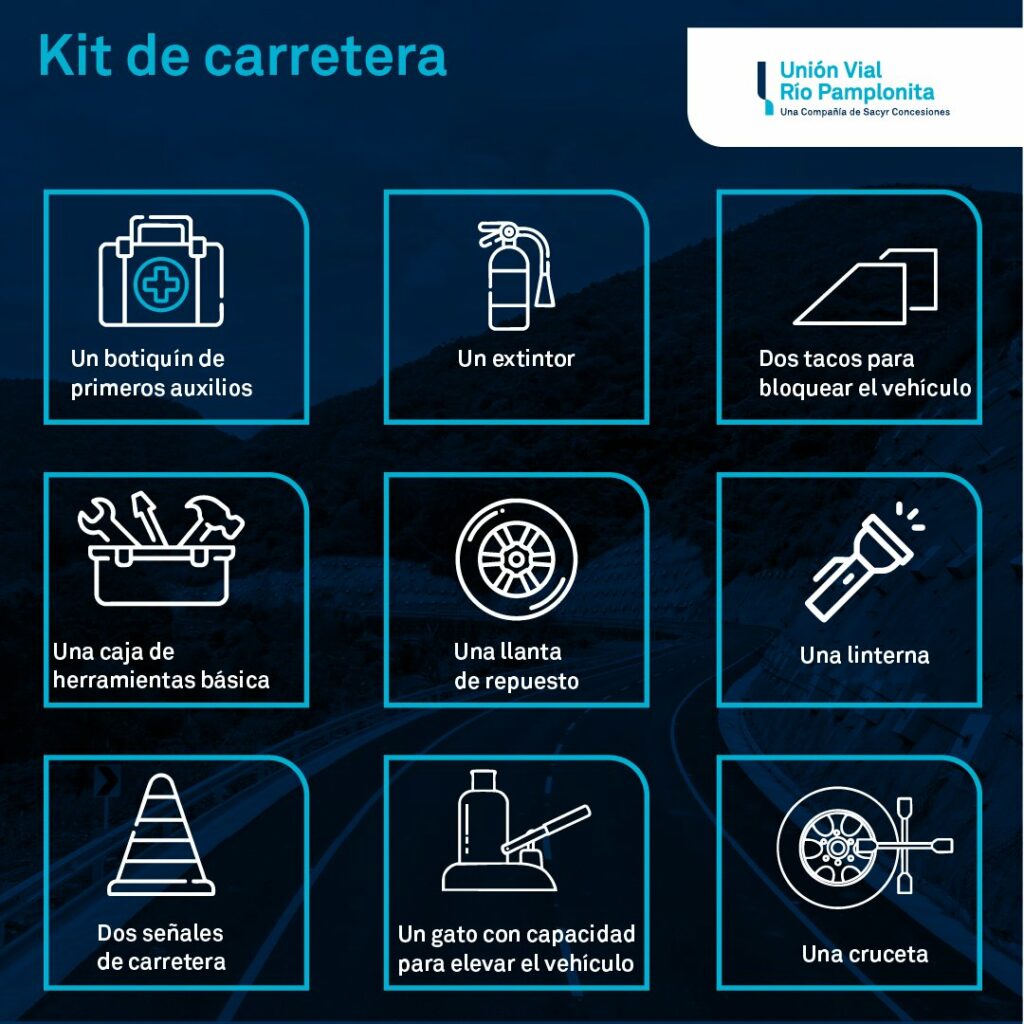 Kit de carretera

Unión Vial
Río Pamplonita
Una Compañía de Sacyr Concesiones

Un botiquín de primeros auxilios

Un extintor

Dos tacos para bloquear el vehículo

Una caja de herramientas básica

Una llanta de repuesto

Una linterna

Dos señales de carretera

Un gato con capacidad para elevar el vehículo

Una cruceta