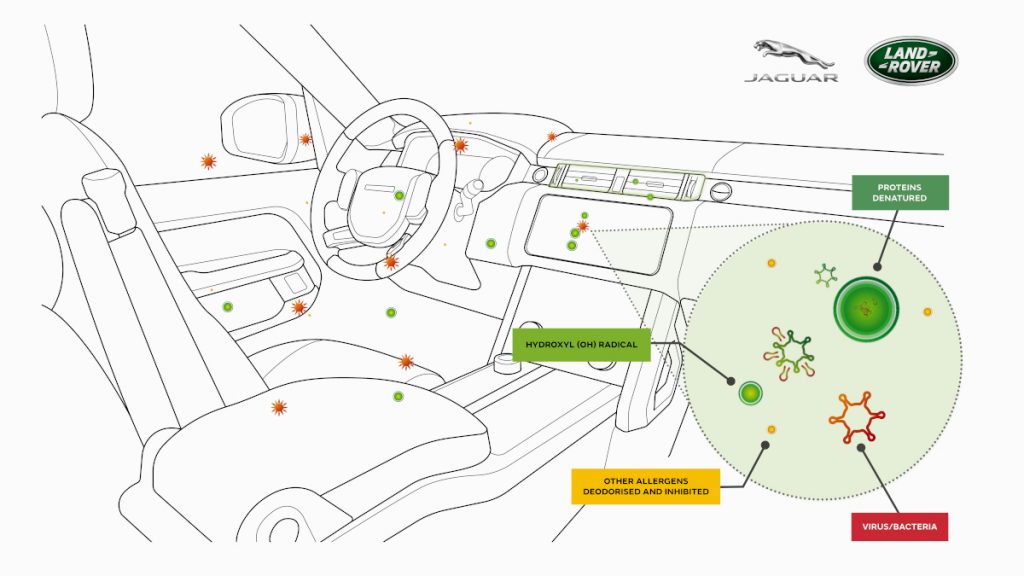 JAGUAR

LAND ROVER

PROTEINS DENATURED

HYDROXYL (OH) RADICAL

OTHER ALLERGENS DEODORISED AND INHIBITED

VIRUS/BACTERIA